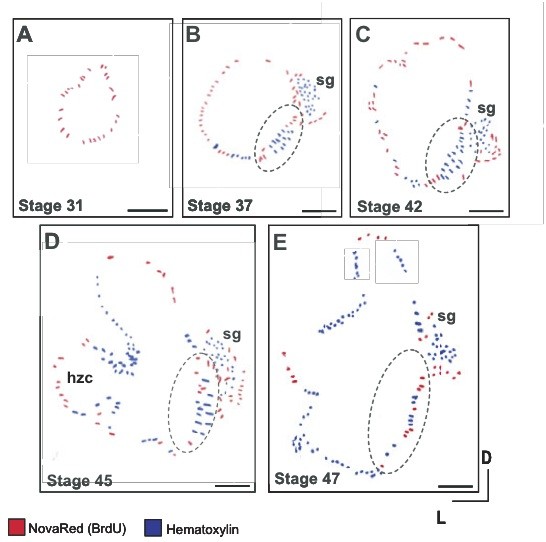 A
Stage 31

B
sg
Stage 37

C
sg
Stage 42

D
sg
hzc
Stage 45

E
sg
Stage 47

D
L

NovaRed (BrdU)
Hematoxylin