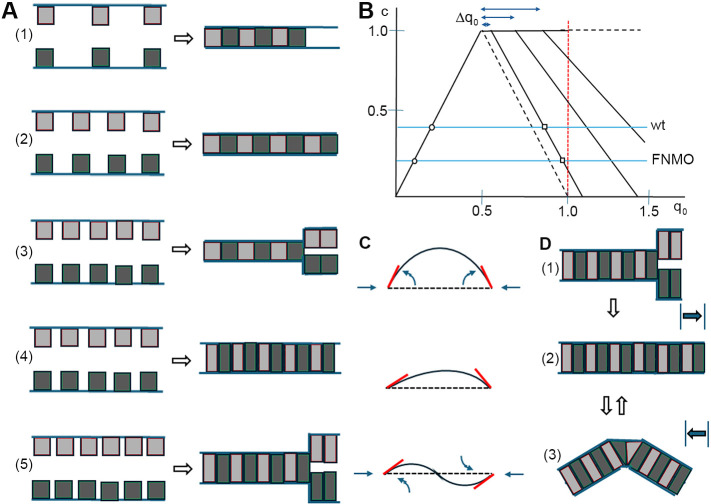 A

(1)

(2)

(3)

(4)

(5)

B

c

$\Delta q_0$

1.0

0.5

wt

FNMO

0.5

1.0

1.5

$q_0$

C

D

(1)

(2)

(3)