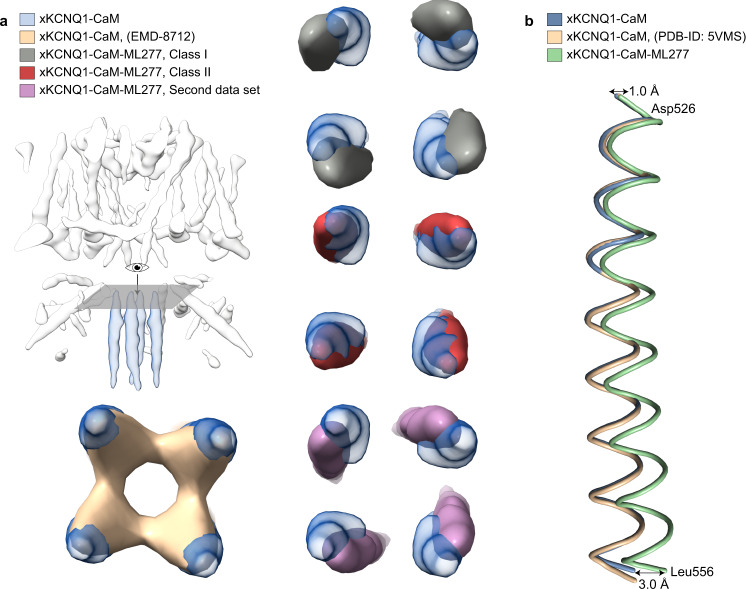 a

xKCNQ1-CaM
xKCNQ1-CaM, (EMD-8712)
xKCNQ1-CaM-ML277, Class I
xKCNQ1-CaM-ML277, Class II
xKCNQ1-CaM-ML277, Second data set

b

xKCNQ1-CaM
xKCNQ1-CaM, (PDB-ID: 5VMS)
xKCNQ1-CaM-ML277

1.0 Å
Asp526

Leu556
3.0 Å