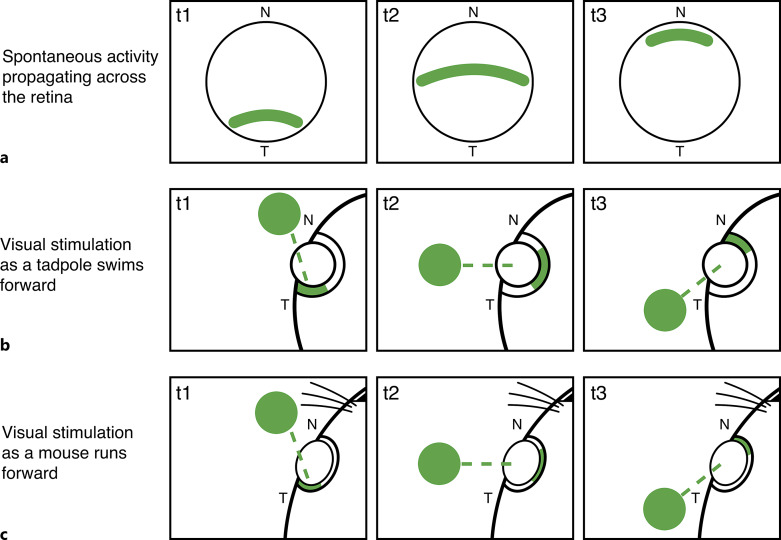 Spontaneous activity propagating across the retina

a

t1
N
T

t2
N
T

t3
N
T

Visual stimulation as a tadpole swims forward

b

t1
N
T

t2
N
T

t3
N
T

Visual stimulation as a mouse runs forward

c

t1
N
T

t2
N
T

t3
N
T