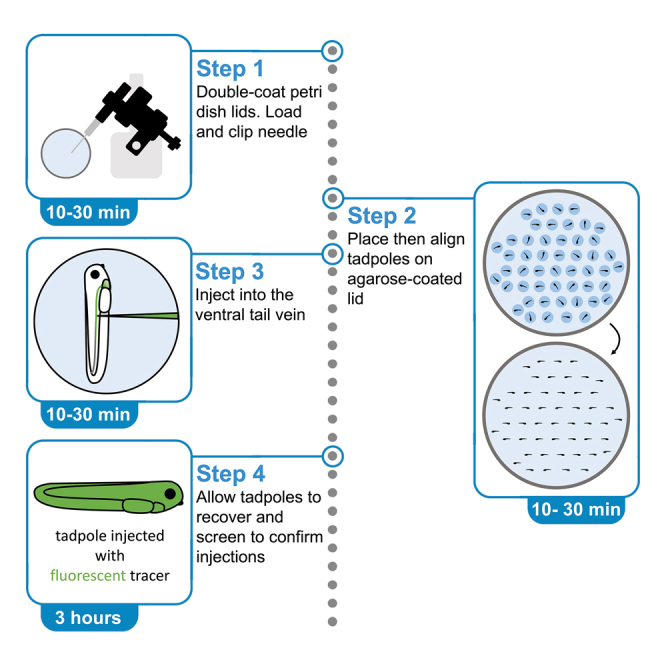 Step 1
Double-coat petri dish lids. Load and clip needle

10-30 min

Step 2
Place then align tadpoles on agarose-coated lid

10- 30 min

Step 3
Inject into the ventral tail vein

10-30 min

Step 4
Allow tadpoles to recover and screen to confirm injections

tadpole injected with fluorescent tracer

3 hours