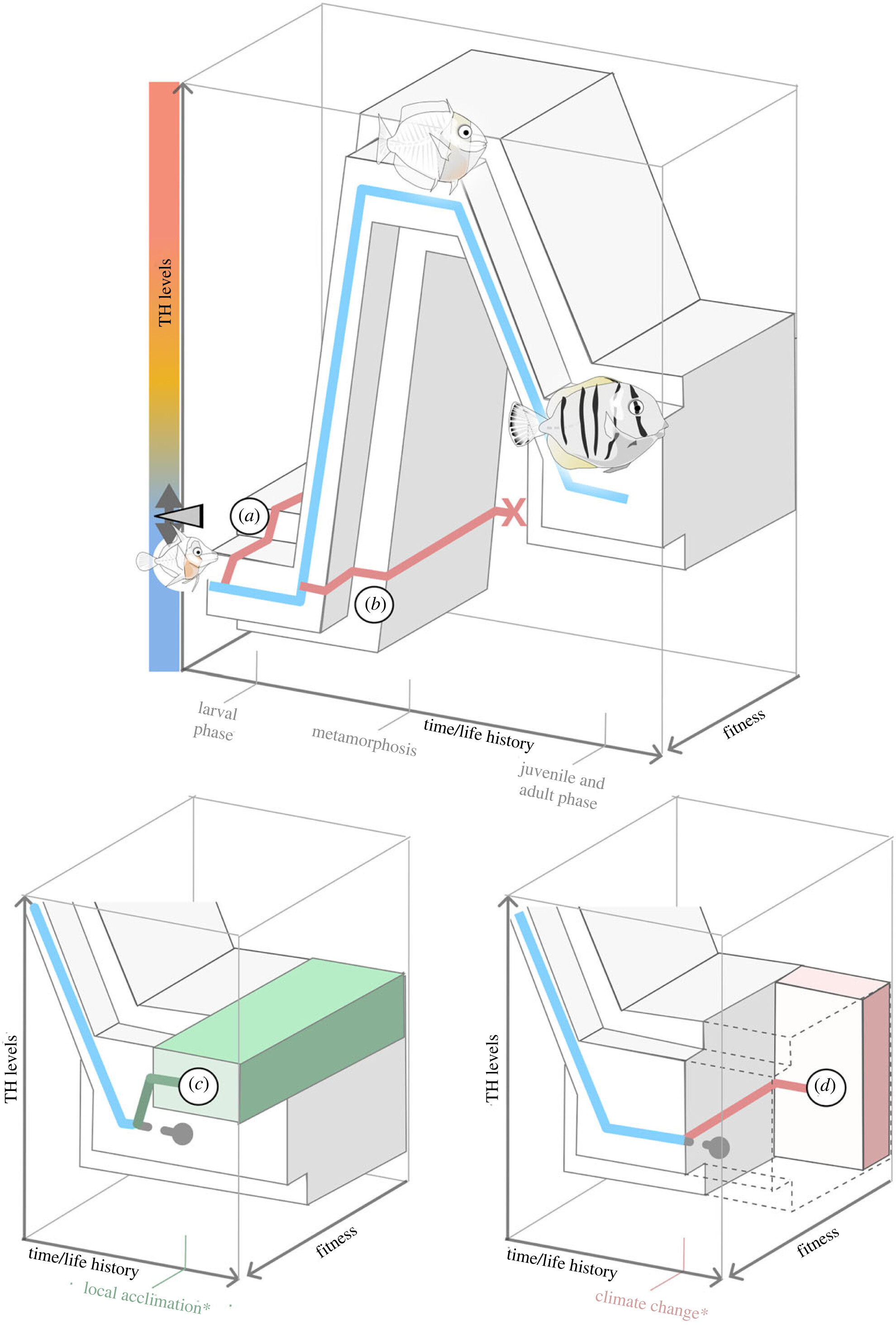 TH levels

(a)

(b)

larval phase

metamorphosis

time/life history

juvenile and adult phase

fitness

TH levels

(c)

time/life history

local acclimation*

fitness

TH levels

(d)

time/life history

climate change*

fitness