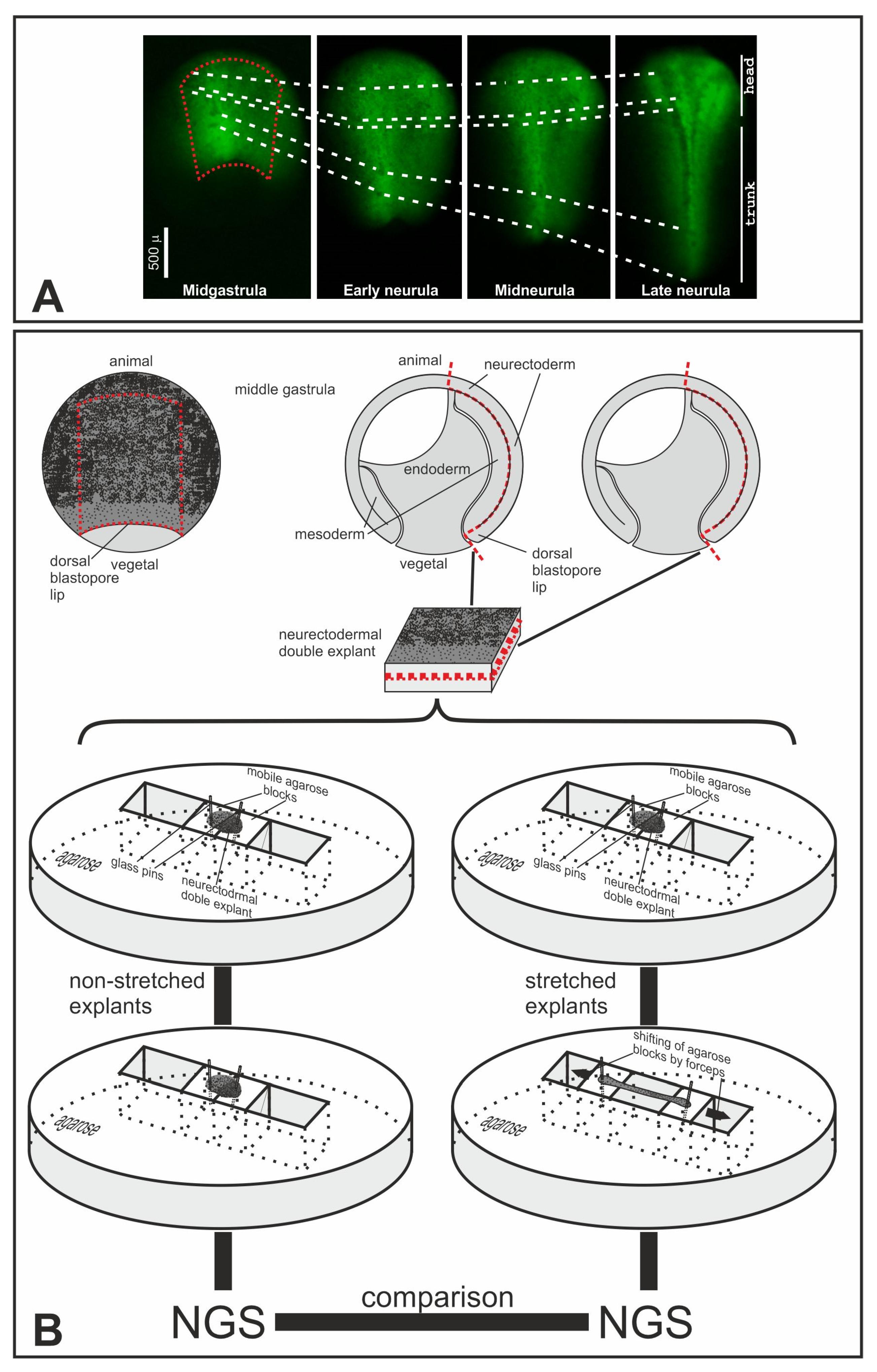 head
trunk
500 µ
Midgastrula
Early neurula
Midneurula
Late neurula
A

animal
middle gastrula
dorsal blastopore lip
vegetal
animal
neurectoderm
endoderm
mesoderm
vegetal
dorsal blastopore lip
neurectodermal double explant

mobile agarose blocks
agarose
glass pins
neurectodrmal doble explant

mobile agarose blocks
agarose
glass pins
neurectodrmal doble explant

non-stretched explants
stretched explants

agarose
shifting of agarose blocks by forceps
agarose

NGS
comparison
NGS
B