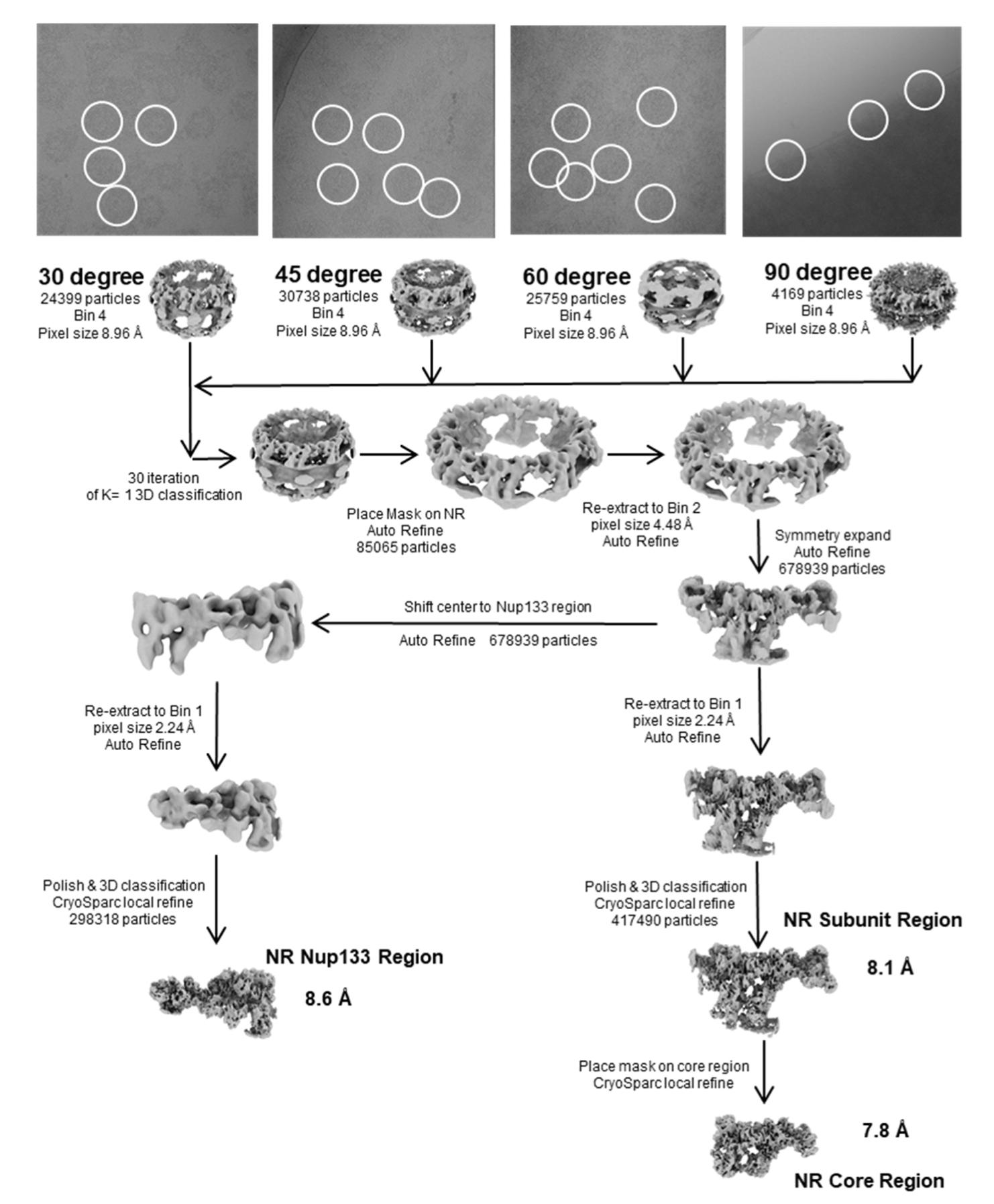 30 degree
24399 particles
Bin 4
Pixel size 8.96 Å

45 degree
30738 particles
Bin 4
Pixel size 8.96 Å

60 degree
25759 particles
Bin 4
Pixel size 8.96 Å

90 degree
4169 particles
Bin 4
Pixel size 8.96 Å

30 iteration
of K= 1 3D classification

Place Mask on NR
Auto Refine
85065 particles

Re-extract to Bin 2
pixel size 4.48 Å
Auto Refine

Symmetry expand
Auto Refine
678939 particles

Shift center to Nup133 region

Auto Refine 678939 particles

Re-extract to Bin 1
pixel size 2.24 Å
Auto Refine

Re-extract to Bin 1
pixel size 2.24 Å
Auto Refine

Polish & 3D classification
CryoSparc local refine
298318 particles

Polish & 3D classification
CryoSparc local refine
417490 particles

NR Subunit Region

8.1 Å

NR Nup133 Region

8.6 Å

Place mask on core region
CryoSparc local refine

7.8 Å

NR Core Region