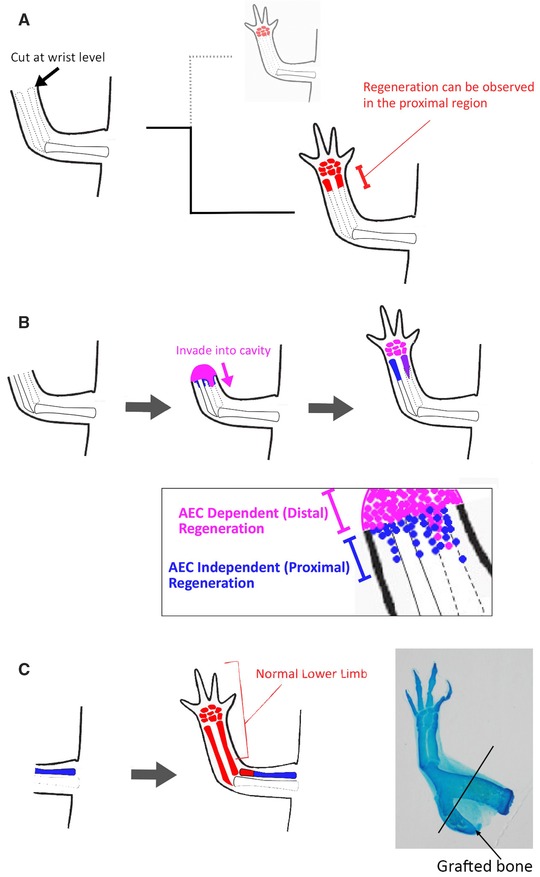 A

Cut at wrist level

Regeneration can be observed in the proximal region

B

Invade into cavity

AEC Dependent (Distal) Regeneration

AEC Independent (Proximal) Regeneration

C

Normal Lower Limb

Grafted bone