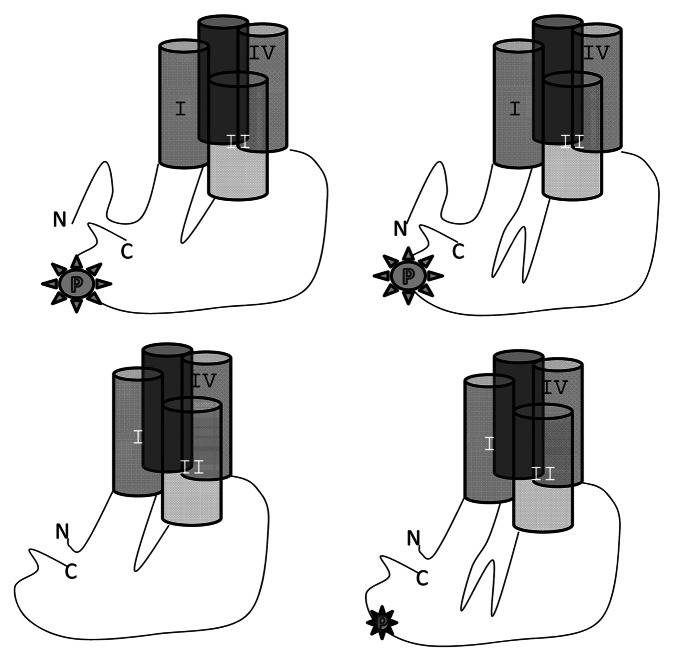 IV
I
II
N
C
P

IV
I
II
N
C
P

IV
I
II
N
C

IV
I
II
N
C
P