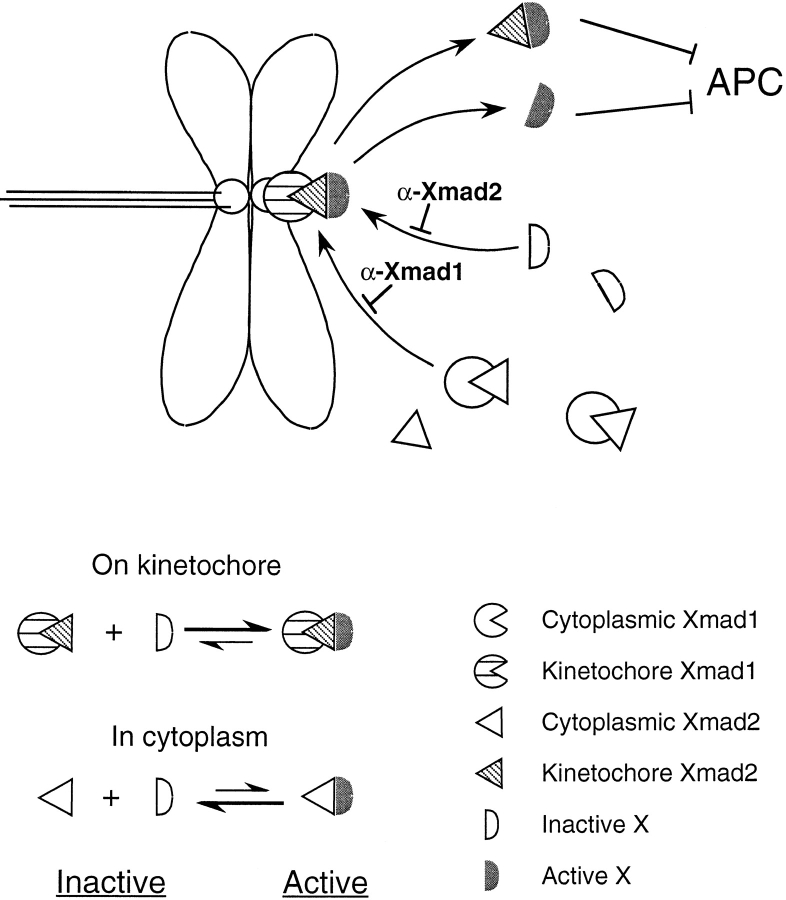 APC

α-Xmad2

α-Xmad1

On kinetochore

+

In cytoplasm

+

Inactive

Active

Cytoplasmic Xmad1

Kinetochore Xmad1

Cytoplasmic Xmad2

Kinetochore Xmad2

Inactive X

Active X