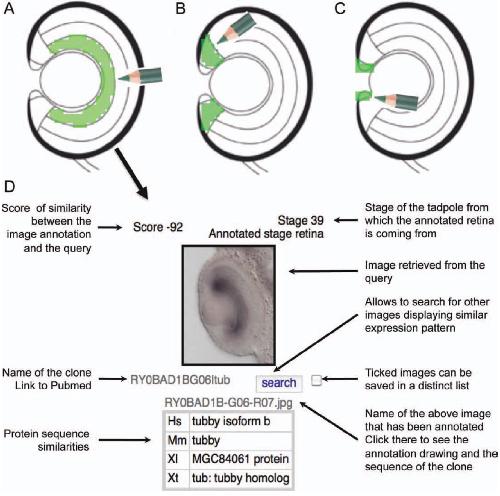 A

B

C

D

Score of similarity between the image annotation and the query

Score -92

Stage 39
Annotated stage retina

Stage of the tadpole from which the annotated retina is coming from

Image retrieved from the query

Allows to search for other images displaying similar expression pattern

Name of the clone Link to Pubmed

RY0BAD1BG06ltub

search

Ticked images can be saved in a distinct list

RY0BAD1B-G06-R07.jpg

Name of the above image that has been annotated Click there to see the annotation drawing and the sequence of the clone

Protein sequence similarities

| Hs | tubby isoform b |
|---|---|
| Mm | tubby |
| Xl | MGC84061 protein |
| Xt | tub: tubby homolog |