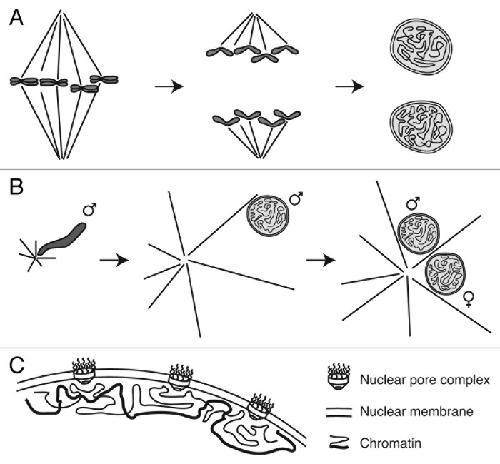 A

B

♂

♂

♂

♀

C

Nuclear pore complex

Nuclear membrane

Chromatin