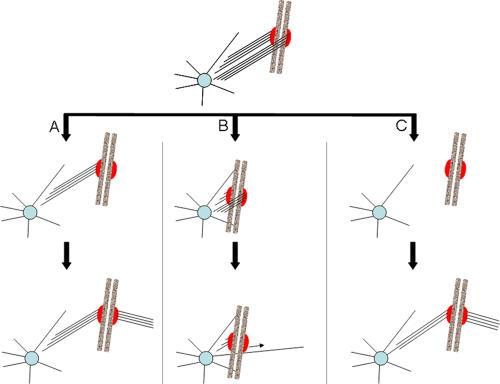 A

B

C